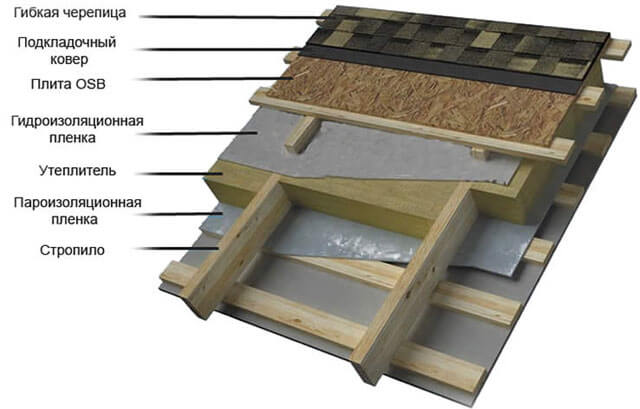 Гибкая черепица

Подкладочный ковер

Плита OSB

Гидроизоляционная пленка

Утеплитель

Пароизоляционная пленка

Стропило