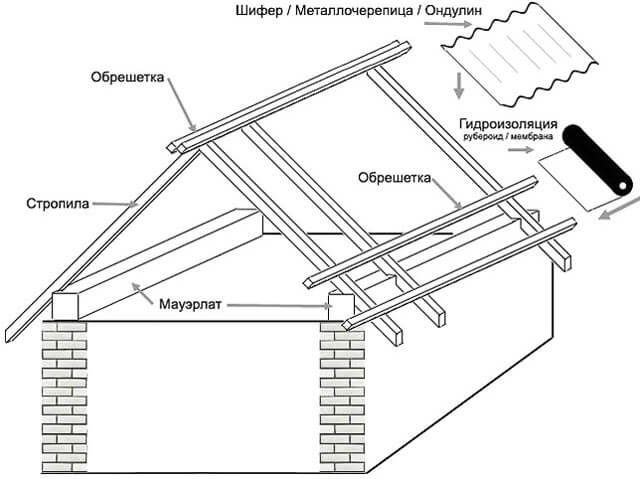 Шифер / Металлочерепица / Ондулин

Обрешетка

Гидроизоляция
рубероид / мембрана

Обрешетка

Стропила

Мауэрлат